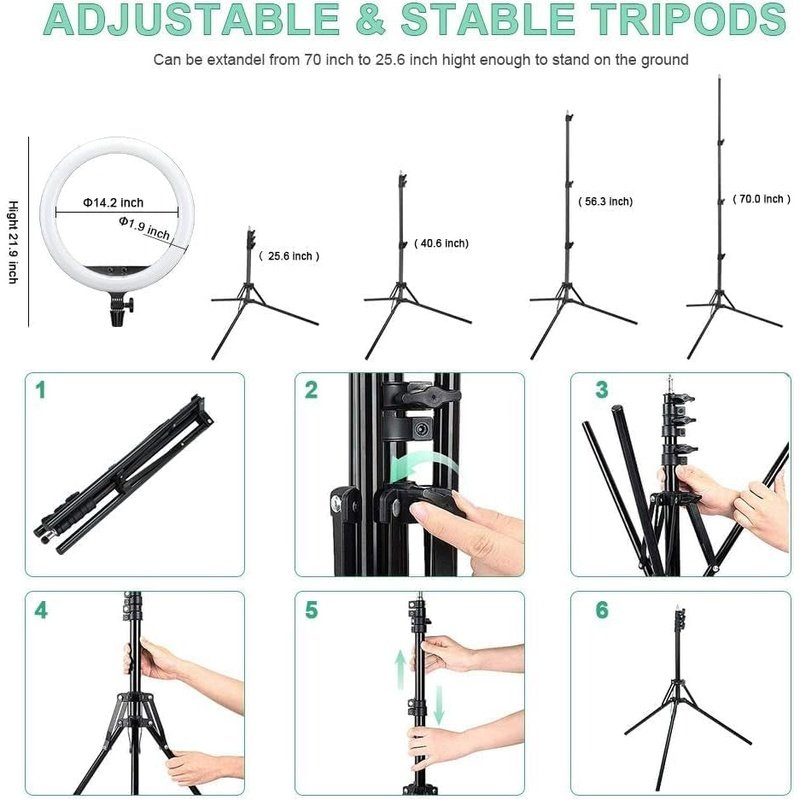 ADJUSTABLE & STABLE TRIPODS

Can be extandel from 70 inch to 25.6 inch hight enough to stand on the ground

Hight 21.9 inch

Φ14.2 inch

Φ1.9 inch

( 25.6 inch )

( 40.6 inch)

( 56.3 inch)

( 70.0 inch )

1

2

3

4

5

6